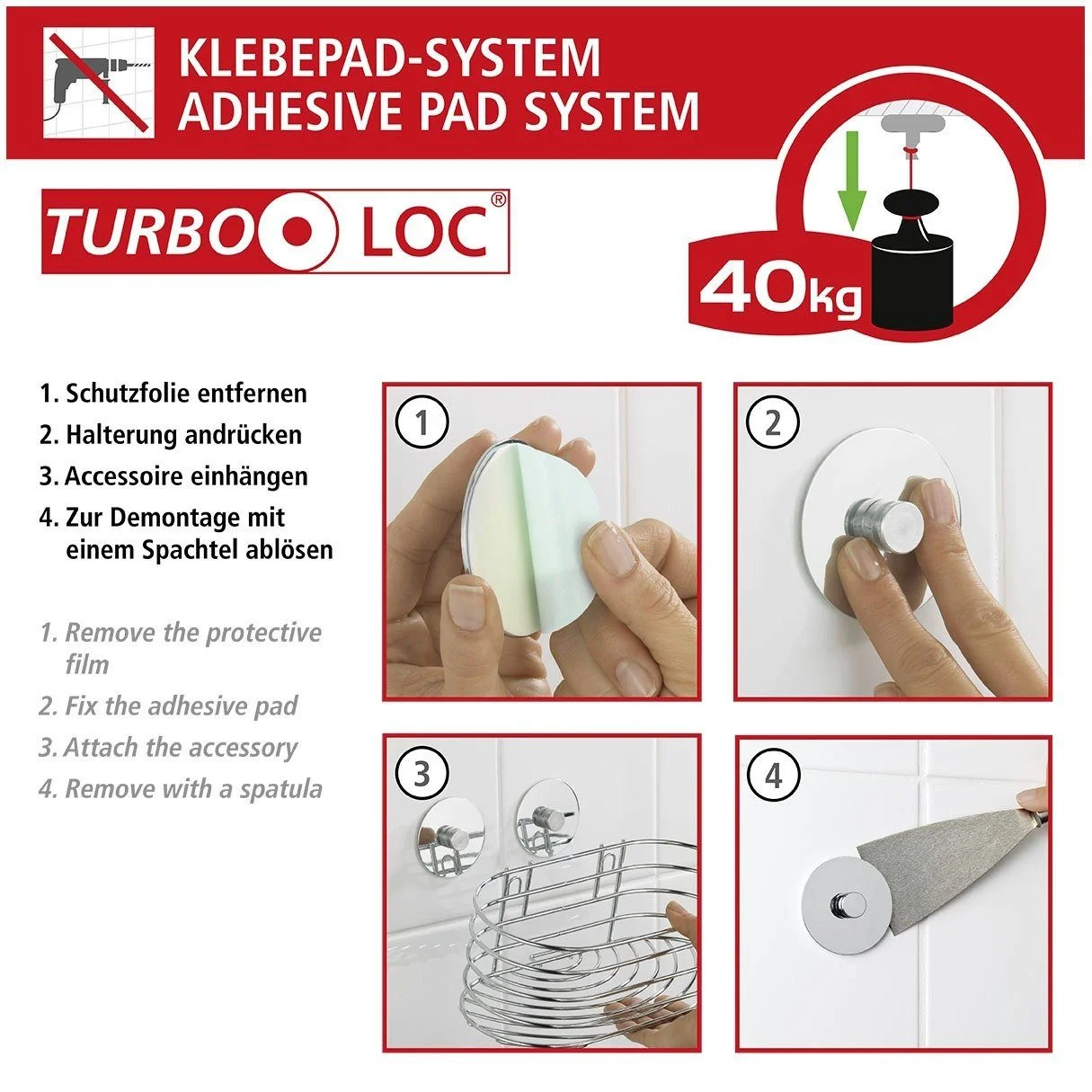 KLEBEPAD-SYSTEM
ADHESIVE PAD SYSTEM

TURBO LOC®

40kg

1. Schutzfolie entfernen
2. Halterung andrücken
3. Accessoire einhängen
4. Zur Demontage mit einem Spachtel ablösen

1. Remove the protective film
2. Fix the adhesive pad
3. Attach the accessory
4. Remove with a spatula

1

2

3

4